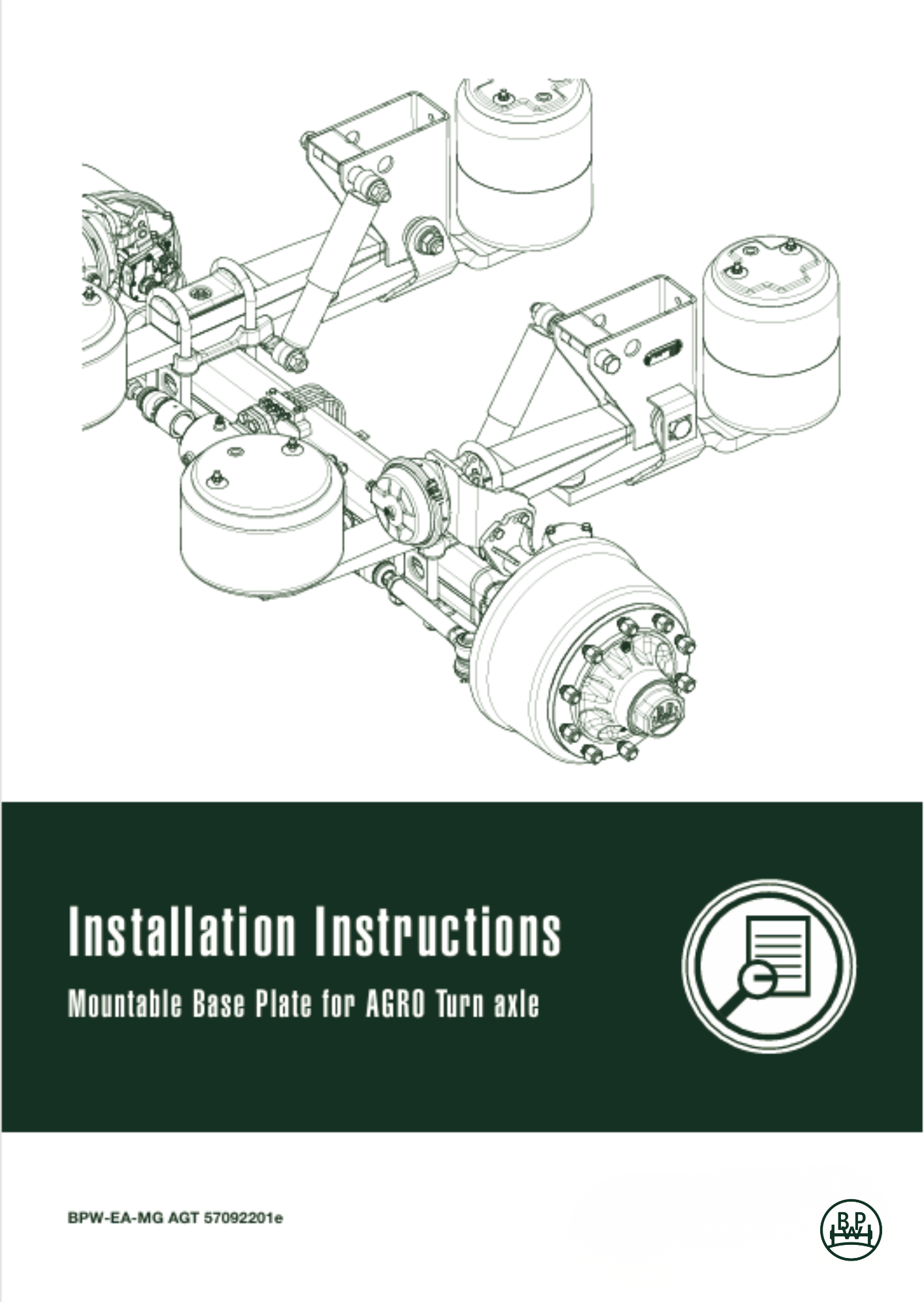 Installation Instructions

Mountable Base Plate for AGRO Turn axle

BPW-EA-MG AGT 57092201e

BPW